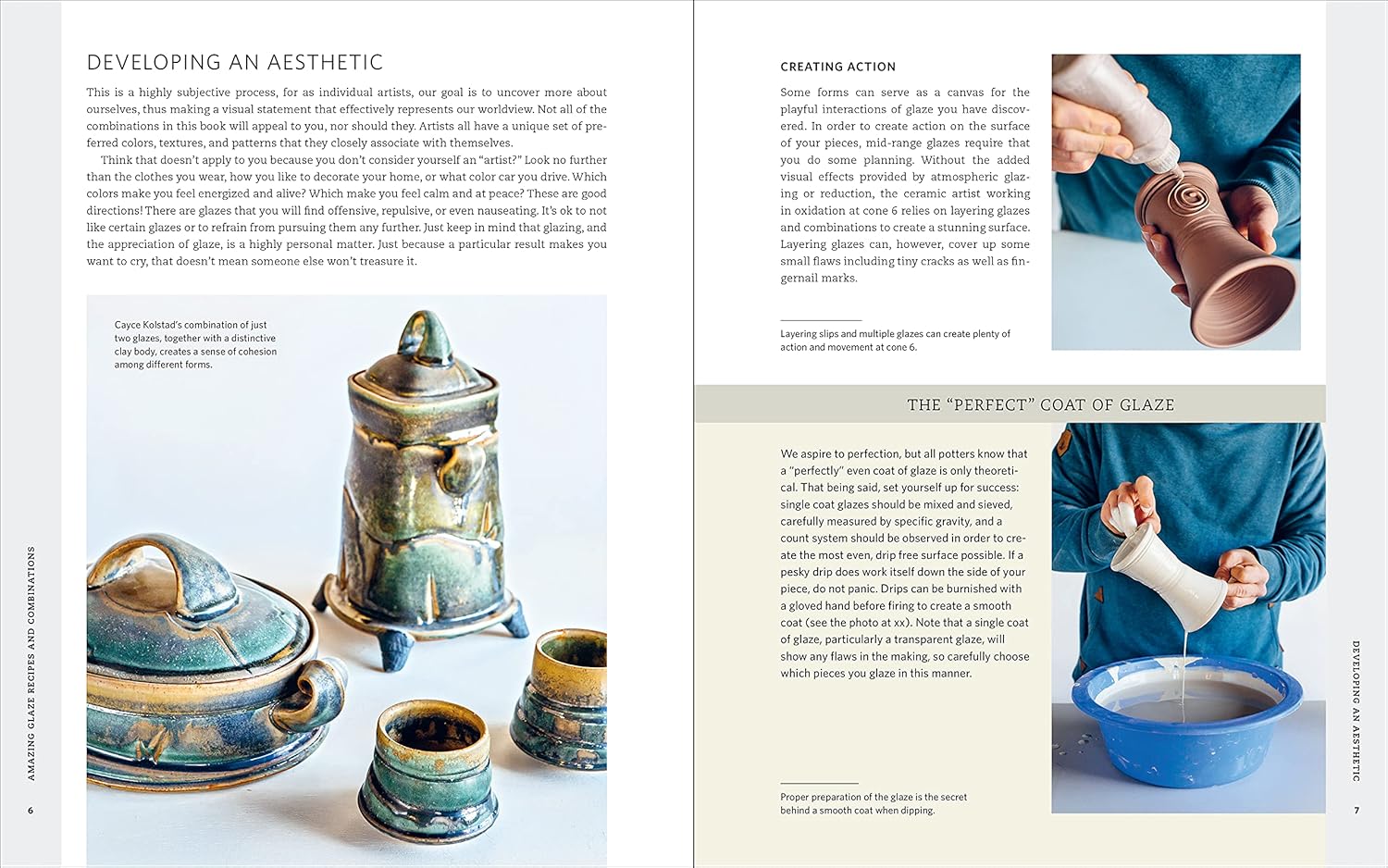 DEVELOPING AN AESTHETIC

This is a highly subjective process, for as individual artists, our goal is to uncover more about ourselves, thus making a visual statement that effectively represents our worldview. Not all of the combinations in this book will appeal to you, nor should they. Artists all have a unique set of preferred colors, textures, and patterns that they closely associate with themselves.

Think that doesn't apply to you because you don't consider yourself an "artist?" Look no further than the clothes you wear, how you like to decorate your home, or what color car you drive. Which colors make you feel energized and alive? Which make you feel calm and at peace? These are good directions! There are glazes that you will find offensive, repulsive, or even nauseating. It's ok to not like certain glazes or to refrain from pursuing them any further. Just keep in mind that glazing, and the appreciation of glaze, is a highly personal matter. Just because a particular result makes you want to cry, that doesn't mean someone else won't treasure it.

Cayce Kolstad's combination of just two glazes, together with a distinctive clay body, creates a sense of cohesion among different forms.

AMAZING GLAZE RECIPES AND COMBINATIONS

6

CREATING ACTION

Some forms can serve as a canvas for the playful interactions of glaze you have discovered. In order to create action on the surface of your pieces, mid-range glazes require that you do some planning. Without the added visual effects provided by atmospheric glazing or reduction, the ceramic artist working in oxidation at cone 6 relies on layering glazes and combinations to create a stunning surface. Layering glazes can, however, cover up some small flaws including tiny cracks as well as fingernail marks.

Layering slips and multiple glazes can create plenty of action and movement at cone 6.

THE "PERFECT" COAT OF GLAZE

We aspire to perfection, but all potters know that a "perfectly" even coat of glaze is only theoretical. That being said, set yourself up for success: single coat glazes should be mixed and sieved, carefully measured by specific gravity, and a count system should be observed in order to create the most even, drip free surface possible. If a pesky drip does work itself down the side of your piece, do not panic. Drips can be burnished with a gloved hand before firing to create a smooth coat (see the photo at xx). Note that a single coat of glaze, particularly a transparent glaze, will show any flaws in the making, so carefully choose which pieces you glaze in this manner.

Proper preparation of the glaze is the secret behind a smooth coat when dipping.

DEVELOPING AN AESTHETIC

7